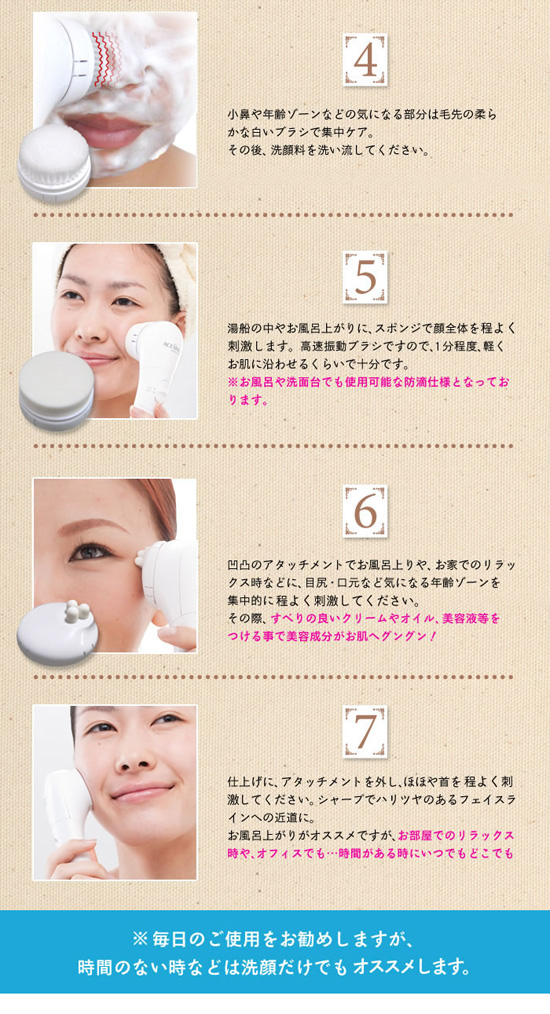 4

小鼻や年齢ゾーンなどの気になる部分は毛先の柔らかな白いブラシで集中ケア。
その後、洗顔料を洗い流してください。

5

湯船の中やお風呂上がりに、スポンジで顔全体を程よく刺激します。高速振動ブラシですので、1分程度、軽くお肌に沿わせるくらいで十分です。
※お風呂や洗面台でも使用可能な防滴仕様となっております。

6

凹凸のアタッチメントでお風呂上りや、お家でのリラックス時などに、目尻・口元など気になる年齢ゾーンを集中的に程よく刺激してください。
その際、すべりの良いクリームやオイル、美容液等をつける事で美容成分がお肌へグングン！

7

仕上げに、アタッチメントを外し、ほほや首を程よく刺激してください。シャープでハリツヤのあるフェイスラインへの近道に。
お風呂上がりがオススメですが、お部屋でのリラックス時や、オフィスでも…時間がある時にいつでもどこでも

※毎日のご使用をお勧めしますが、
時間のない時などは洗顔だけでもオススメします。