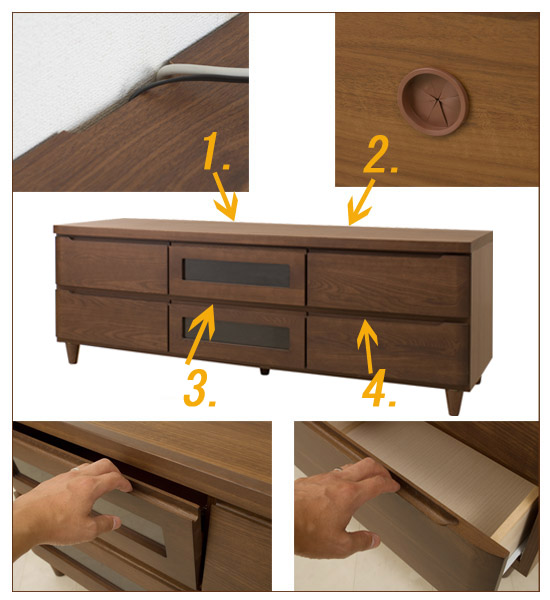 1.

2.

3.

4.