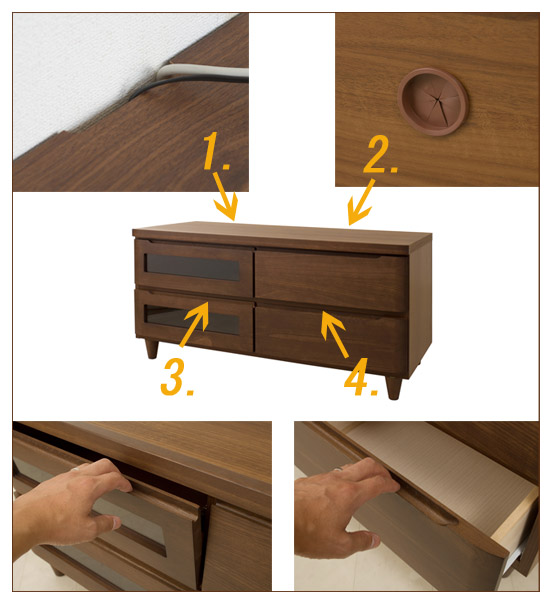 1.

2.

3.

4.